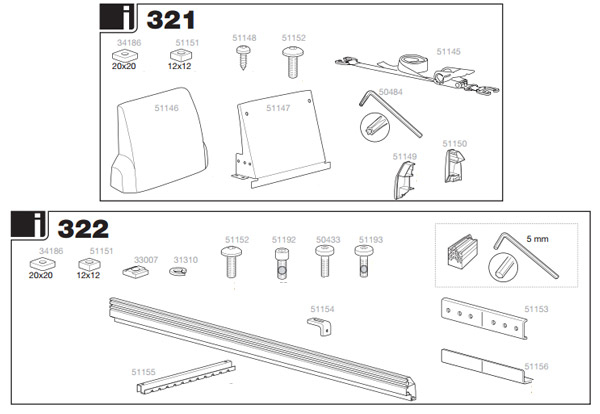 321

34186
20x20

51151
12x12

51148

51152

51145

51146

51147

50484

51149

51150

322

34186
20x20

51151
12x12

33007

31310

51152

51192

50433

51193

5 mm

51154

51153

51155

51156